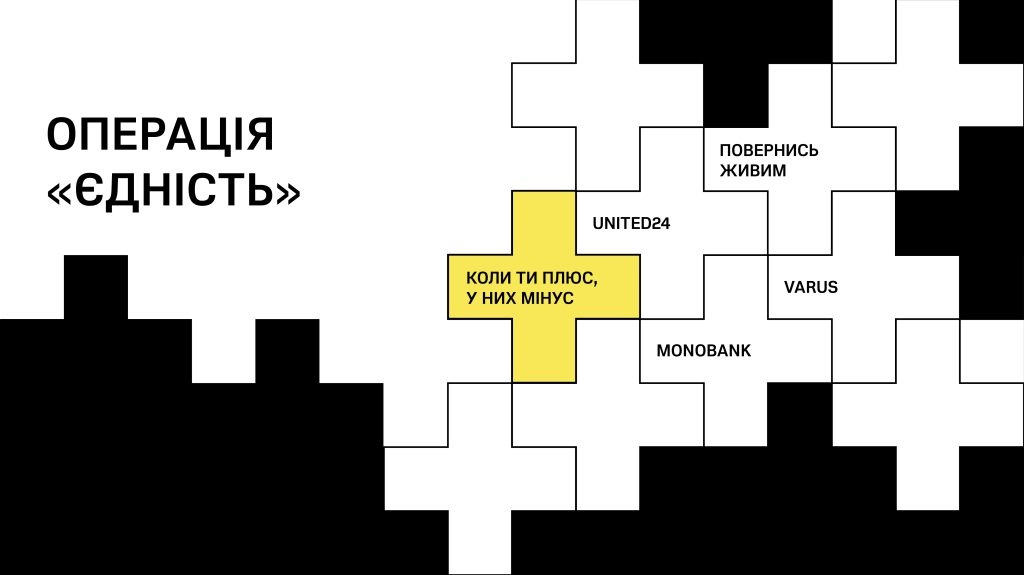 ОПЕРАЦІЯ
«ЄДНІСТЬ»

ПОВЕРНИСЬ
ЖИВИМ

UNITED24

КОЛИ ТИ ПЛЮС,
У НИХ МІНУС

VARUS

MONOBANK