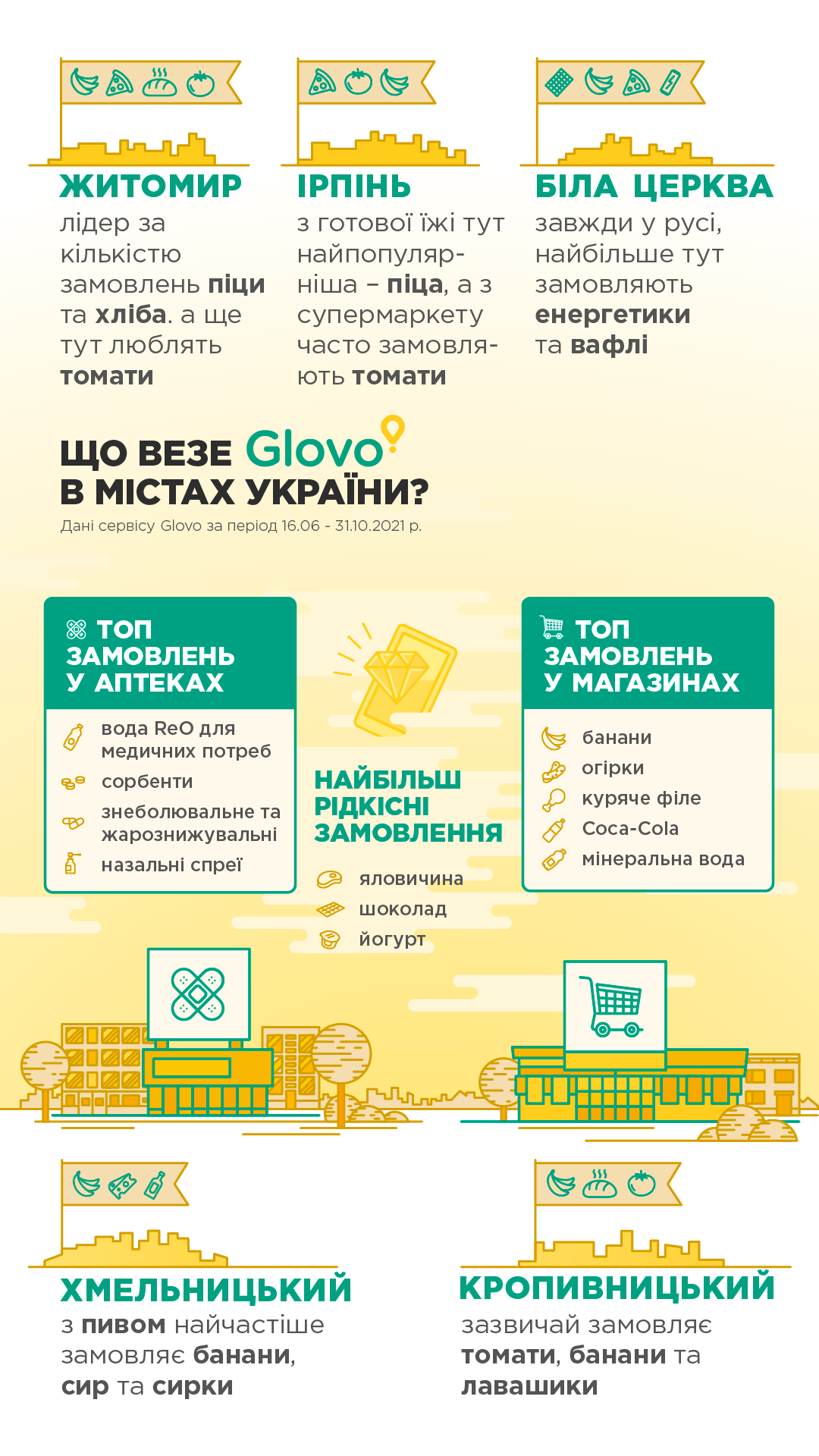 ЖИТОМИР
лідер за кількістю замовлень піци та хліба. а ще тут люблять томати

ІРПІНЬ
з готової їжі тут найпопулярніша – піца, а з супермаркету часто замовляють томати

БІЛА ЦЕРКВА
завжди у русі, найбільше тут замовляють енергетики та вафлі

ЩО ВЕЗЕ Glovo В МІСТАХ УКРАЇНИ?
Дані сервісу Glovo за період 16.06 - 31.10.2021 р.

ТОП ЗАМОВЛЕНЬ У АПТЕКАХ
вода ReO для медичних потреб
сорбенти
знеболювальне та жарознижувальні
назальні спреї

НАЙБІЛЬШ РІДКІСНІ ЗАМОВЛЕННЯ
яловичина
шоколад
йогурт

ТОП ЗАМОВЛЕНЬ У МАГАЗИНАХ
банани
огірки
куряче філе
Coca-Cola
мінеральна вода

ХМЕЛЬНИЦЬКИЙ
з пивом найчастіше замовляє банани, сир та сирки

КРОПИВНИЦЬКИЙ
зазвичай замовляє томати, банани та лавашики