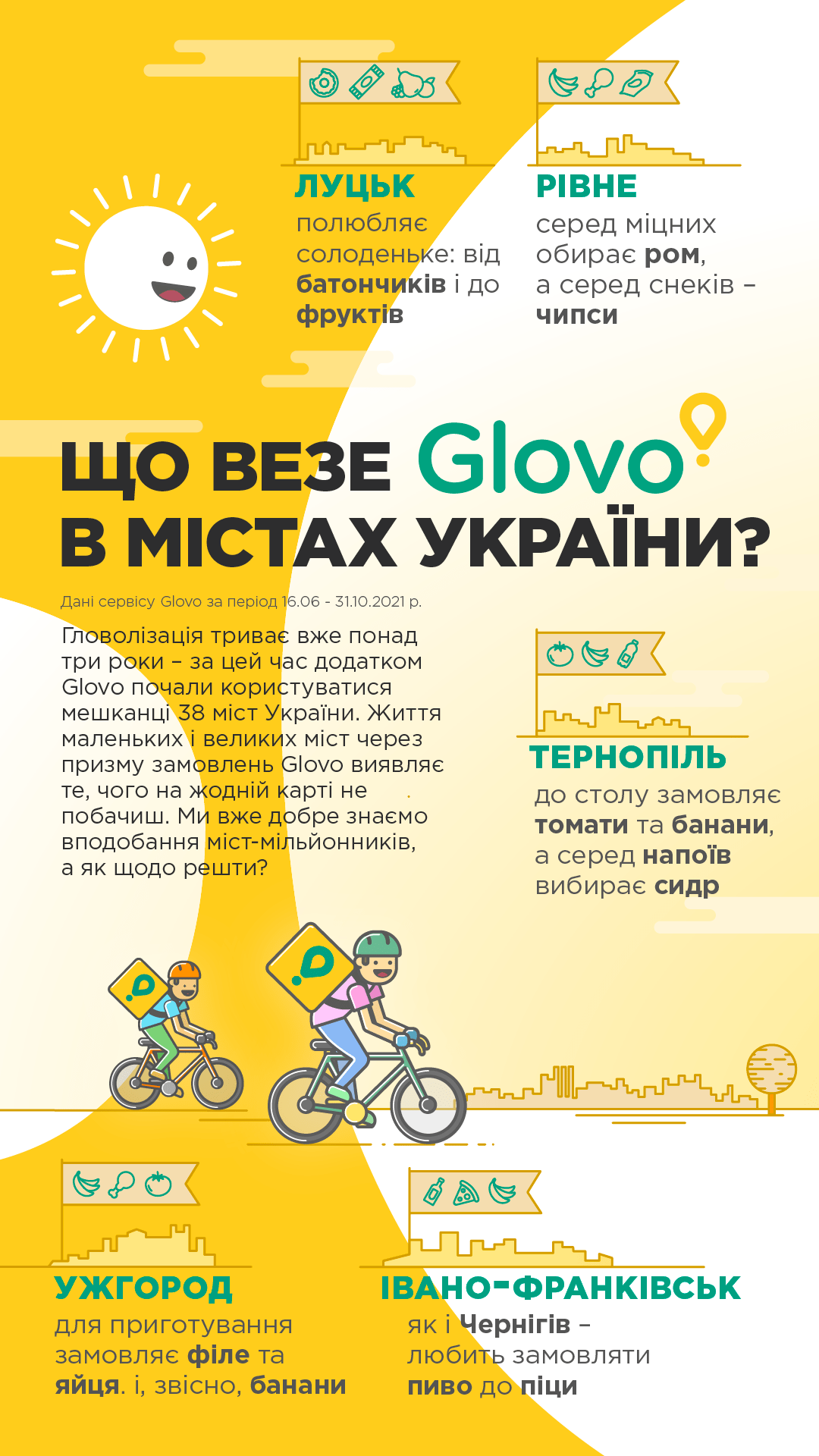 ЛУЦЬК
полюбляє солоденьке: від батончиків і до фруктів

РІВНЕ
серед міцних обирає ром, а серед снеків – чипси

ЩО ВЕЗЕ Glovo В МІСТАХ УКРАЇНИ?

Дані сервісу Glovo за період 16.06 - 31.10.2021 р.

Гловолізація триває вже понад три роки – за цей час додатком Glovo почали користуватися мешканці 38 міст України. Життя маленьких і великих міст через призму замовлень Glovo виявляє те, чого на жодній карті не побачиш. Ми вже добре знаємо вподобання міст-мільйонників, а як щодо решти?

ТЕРНОПІЛЬ
до столу замовляє томати та банани, а серед напоїв вибирає сидр

УЖГОРОД
для приготування замовляє філе та яйця. і, звісно, банани

ІВАНО-ФРАНКІВСЬК
як і Чернігів – любить замовляти пиво до піци